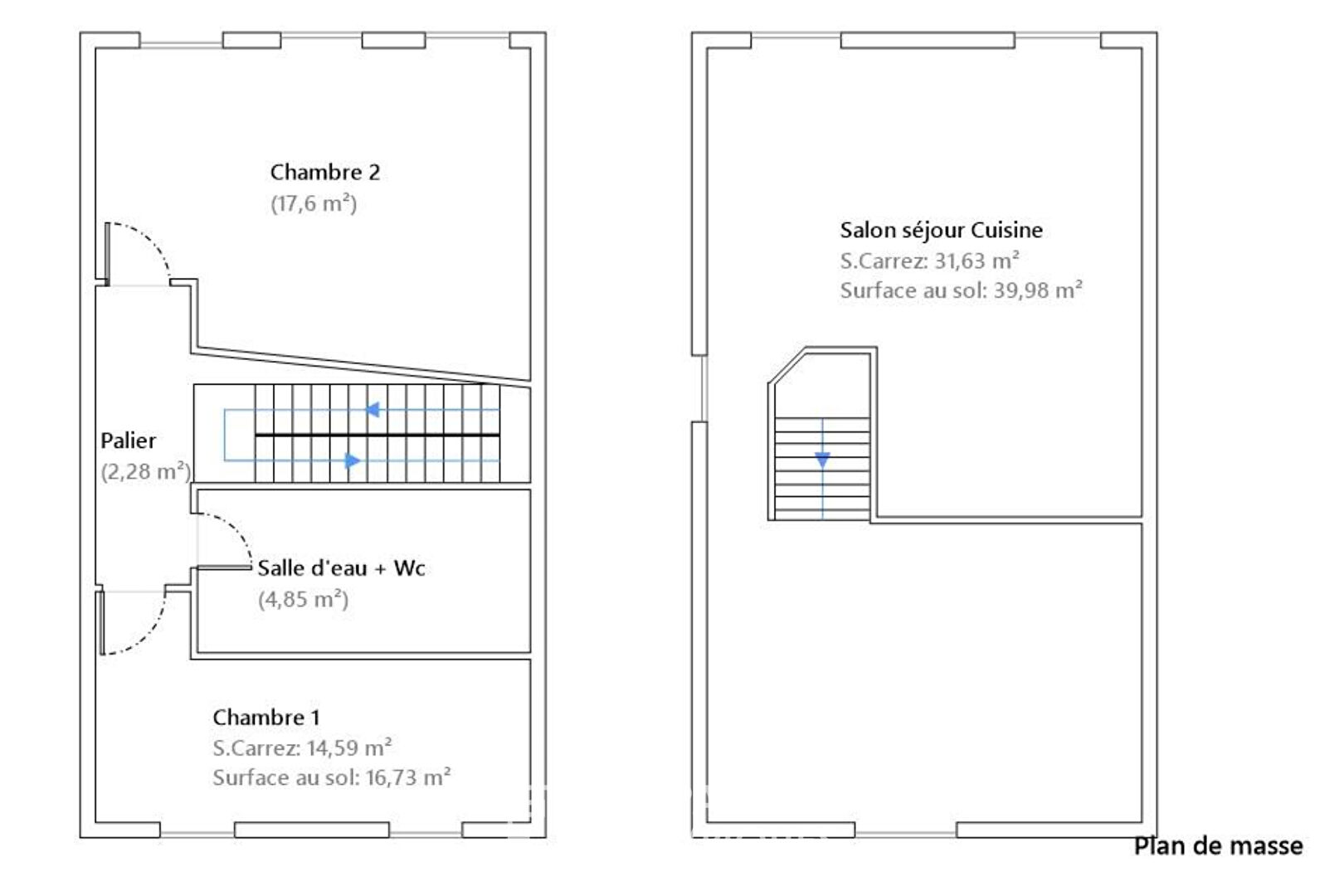 Chambre 2
(17,6 m²)

Palier
(2,28 m²)

Salle d'eau + Wc
(4,85 m²)

Chambre 1
S.Carrez: 14,59 m²
Surface au sol: 16,73 m²

Salon séjour Cuisine
S.Carrez: 31,63 m²
Surface au sol: 39,98 m²

Plan de masse